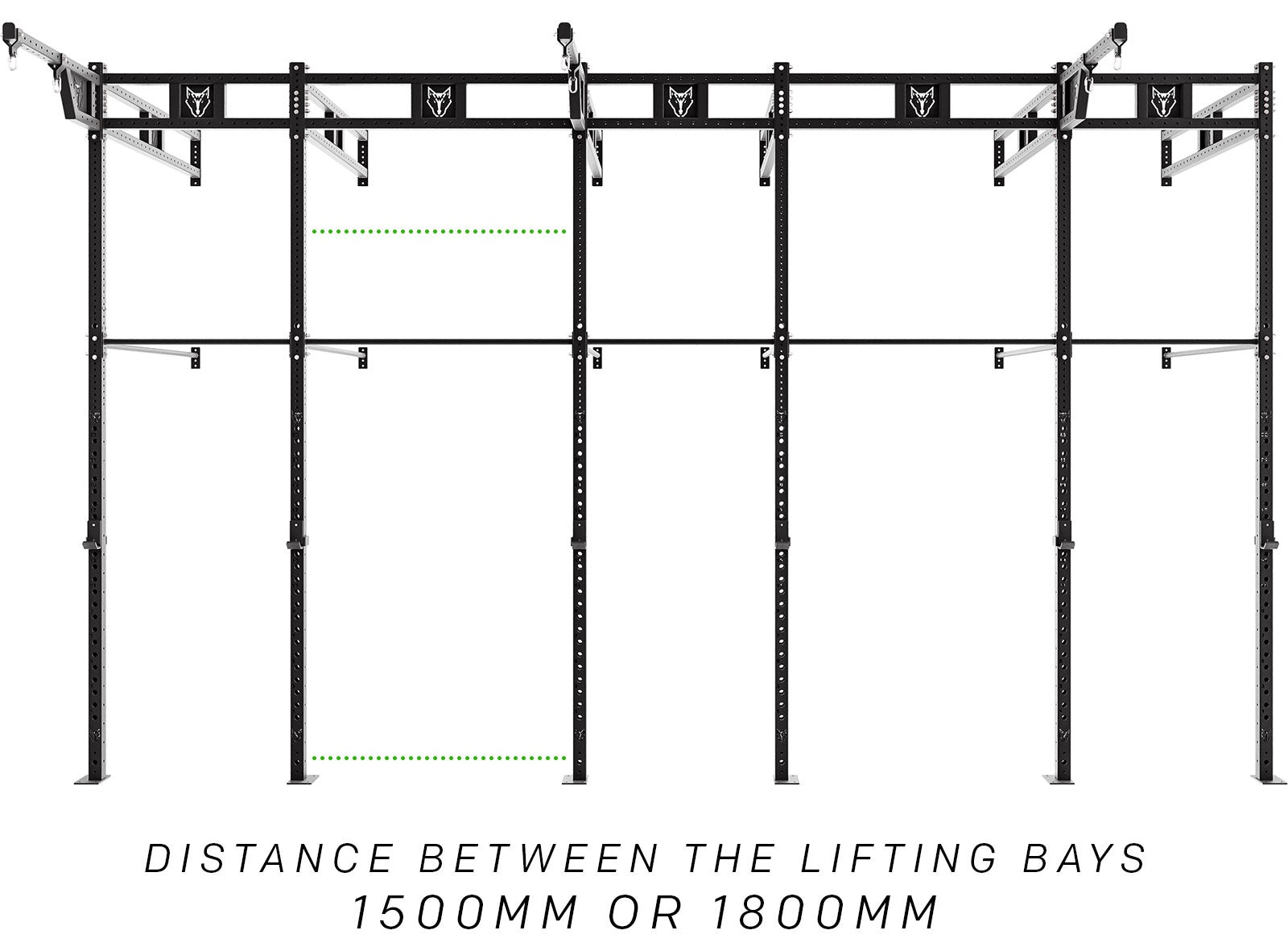 DISTANCE BETWEEN THE LIFTING BAYS
1500MM OR 1800MM